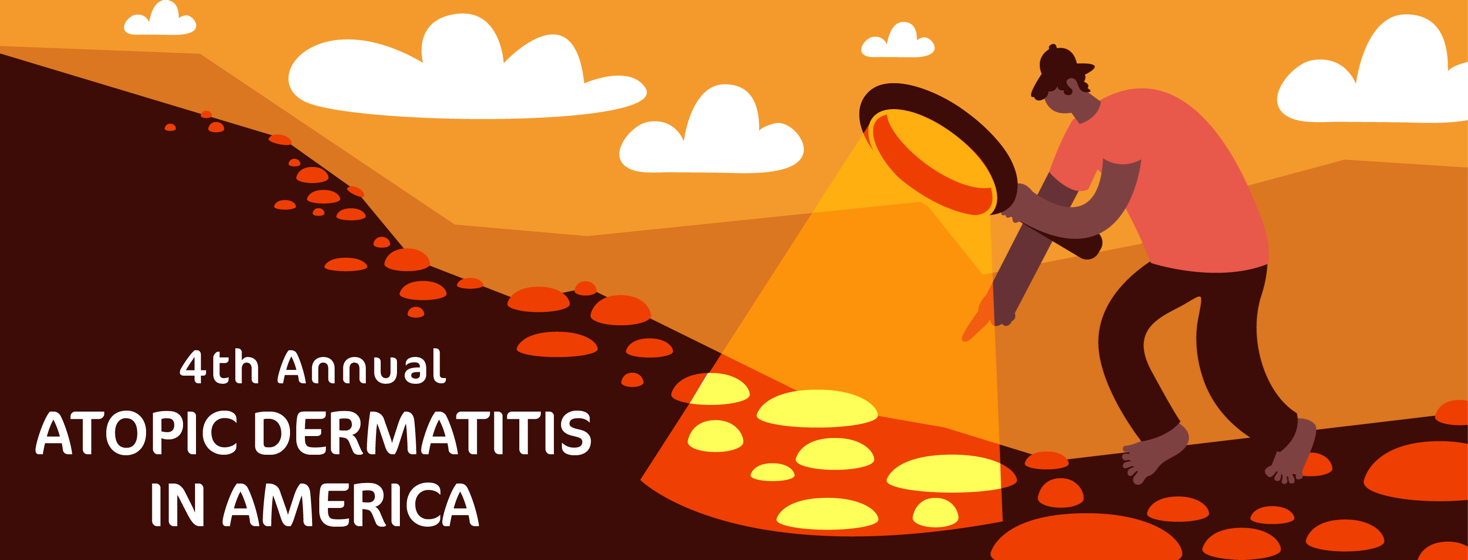 4th Annual
ATOPIC DERMATITIS
IN AMERICA