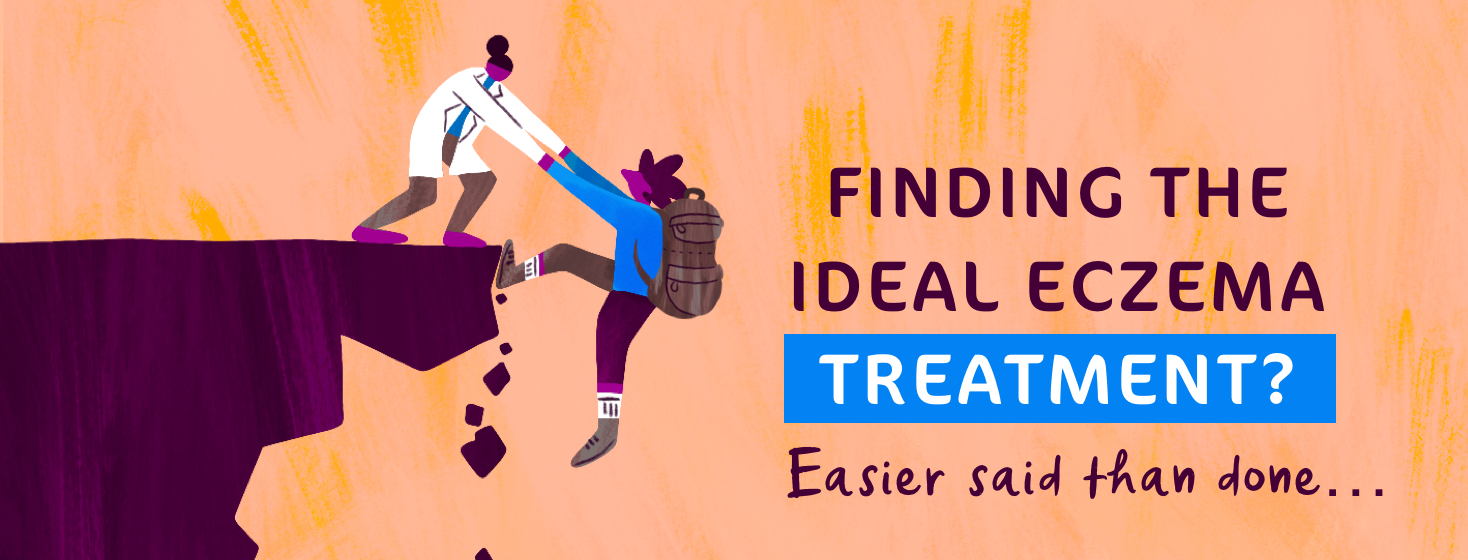 FINDING THE IDEAL ECZEMA TREATMENT?

Easier said than done...